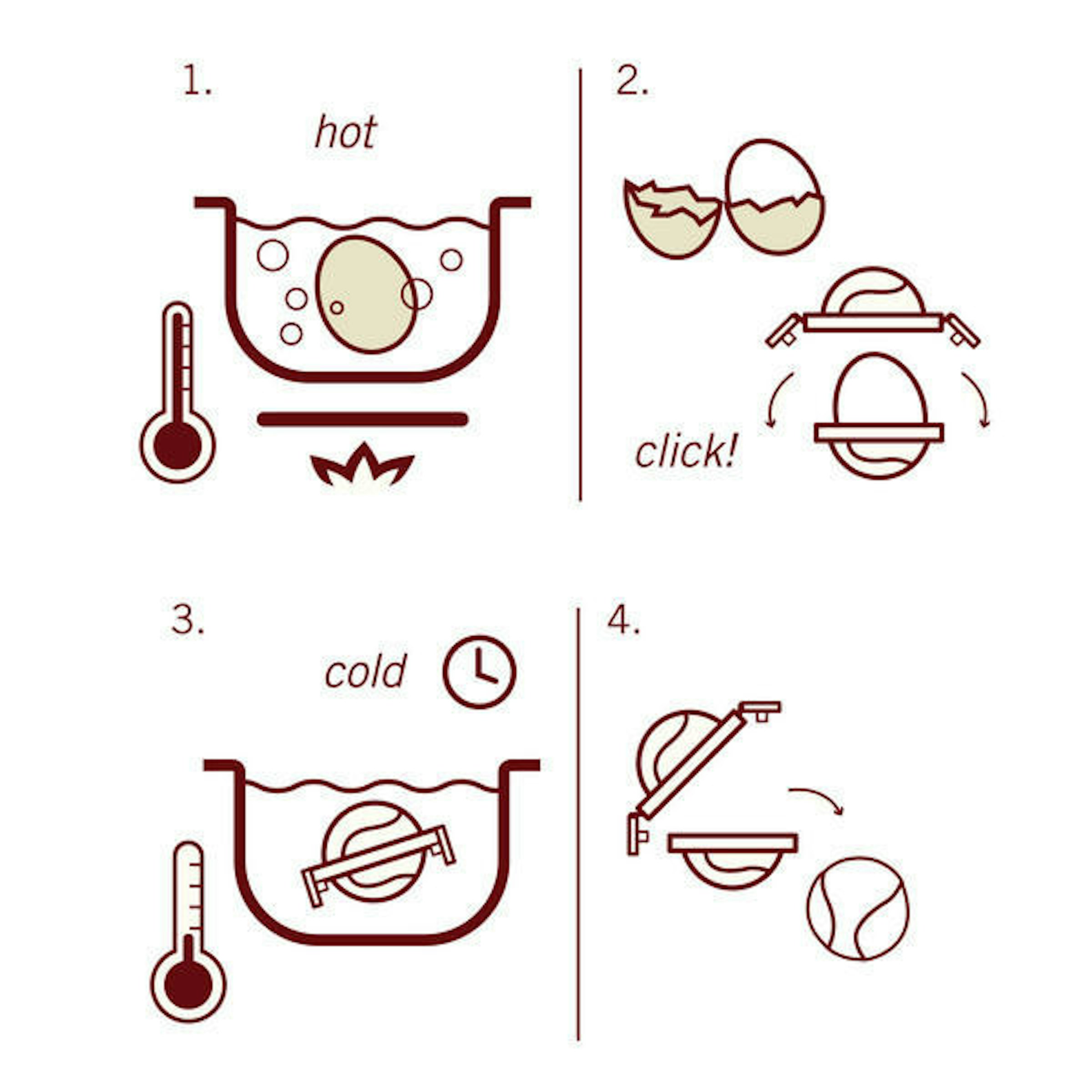 1.

hot

2.

click!

3.

cold

4.