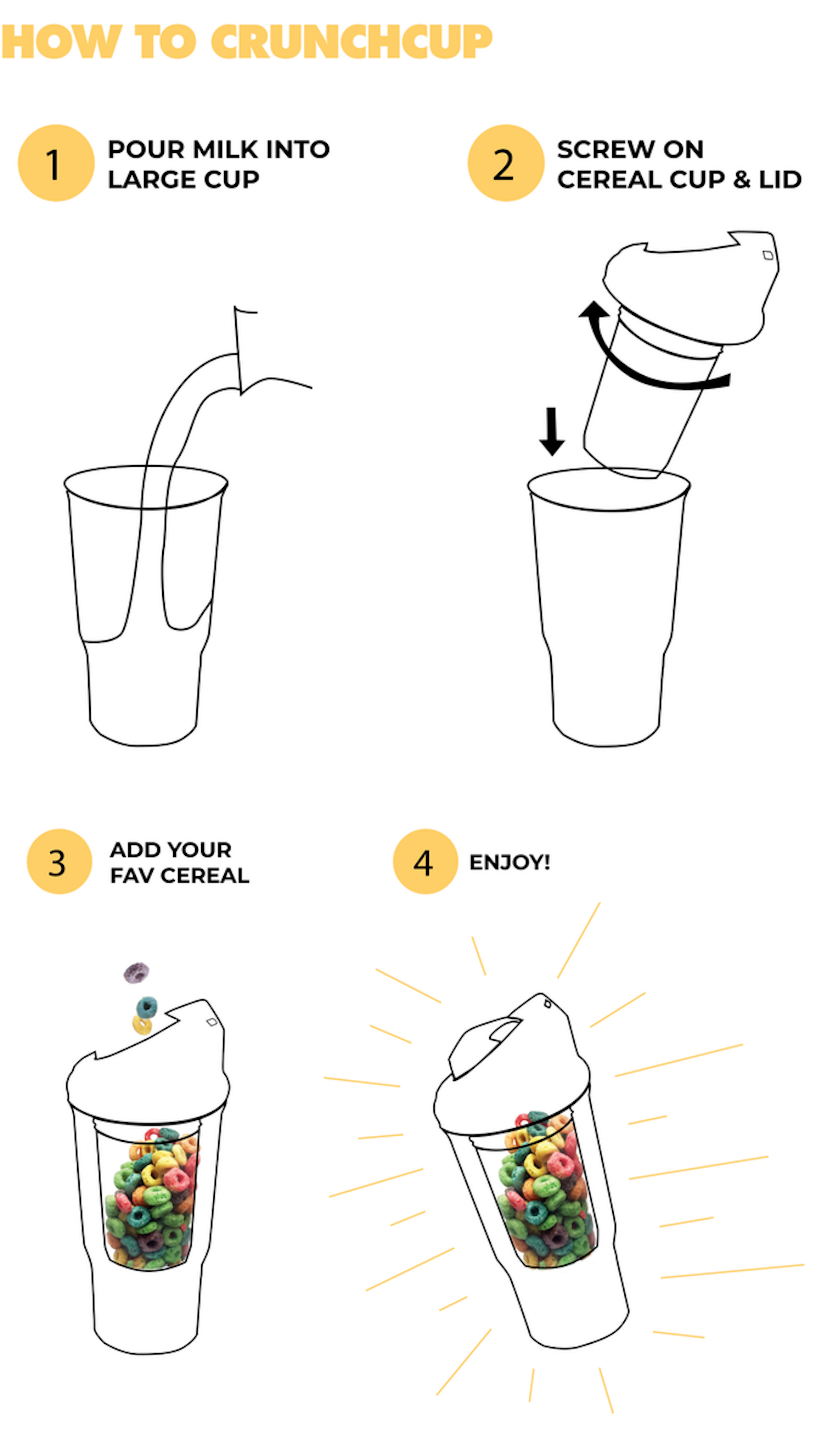 HOW TO CRUNCHCUP

1 POUR MILK INTO LARGE CUP

2 SCREW ON CEREAL CUP & LID

3 ADD YOUR FAV CEREAL

4 ENJOY!