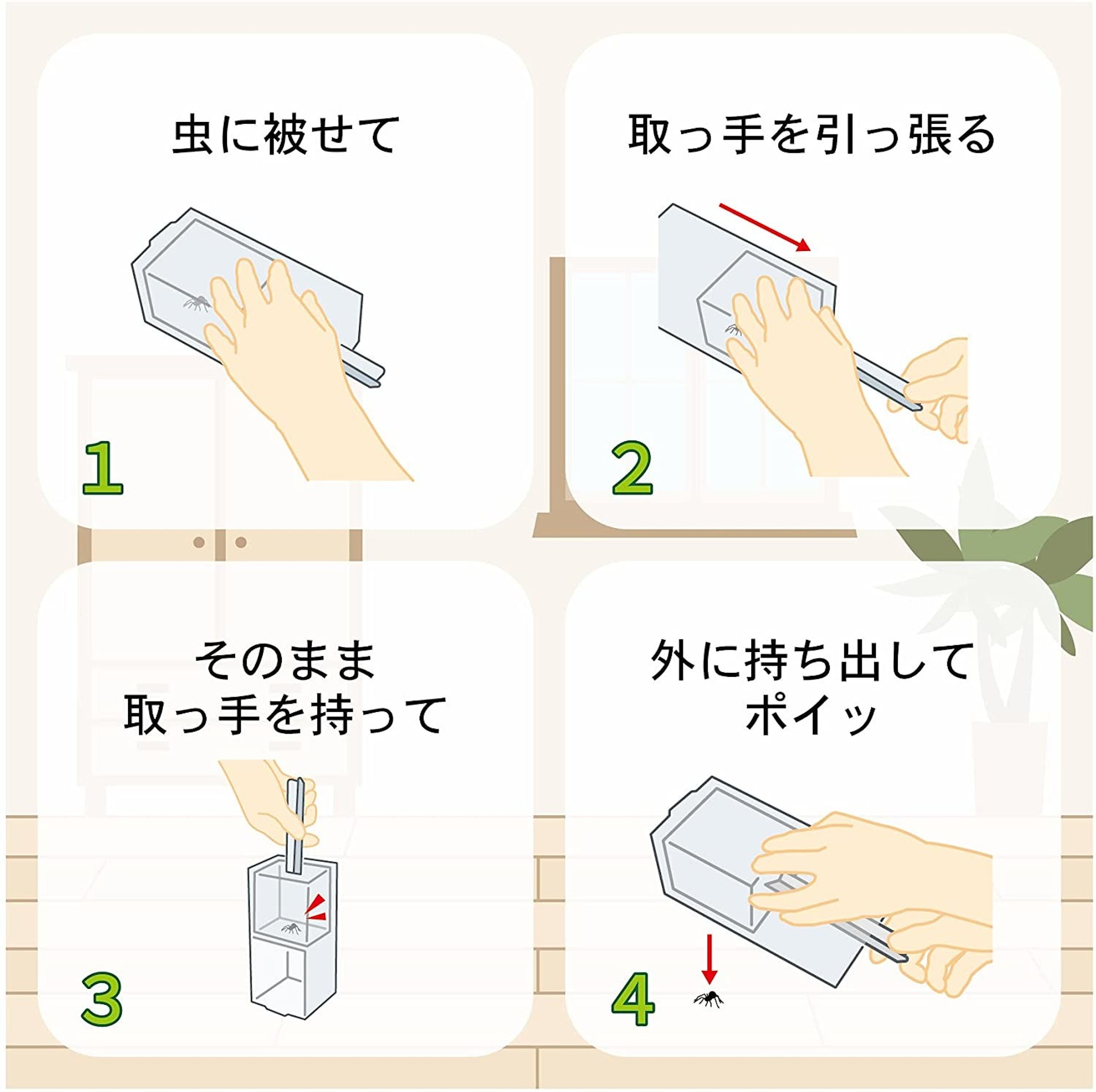 虫に被せて

1

取っ手を引っ張る

2

そのまま
取っ手を持って

3

外に持ち出して
ポイッ

4